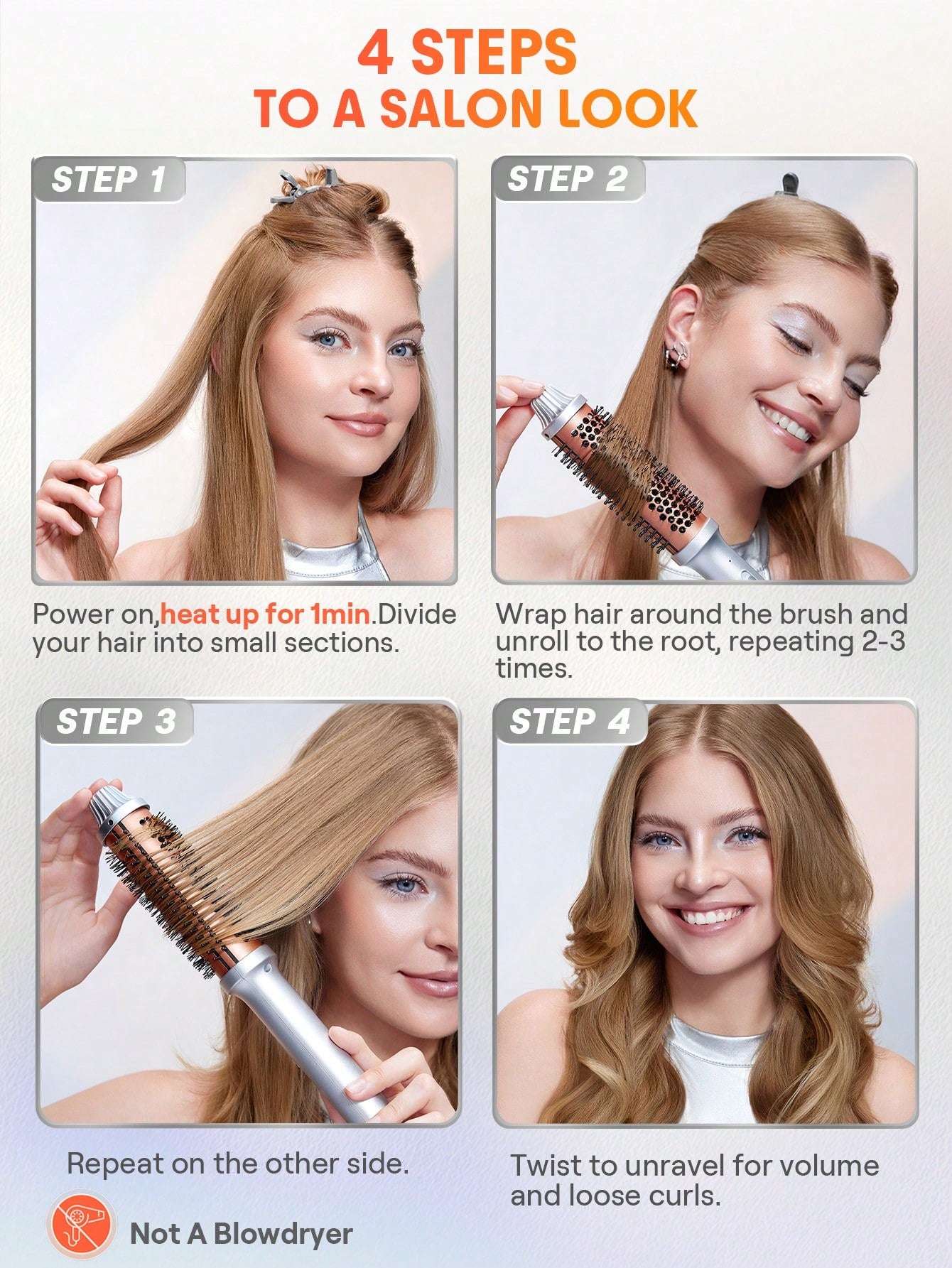 4 STEPS
TO A SALON LOOK

STEP 1

Power on,heat up for 1min.Divide your hair into small sections.

STEP 2

Wrap hair around the brush and unroll to the root, repeating 2-3 times.

STEP 3

Repeat on the other side.

STEP 4

Twist to unravel for volume and loose curls.

Not A Blowdryer