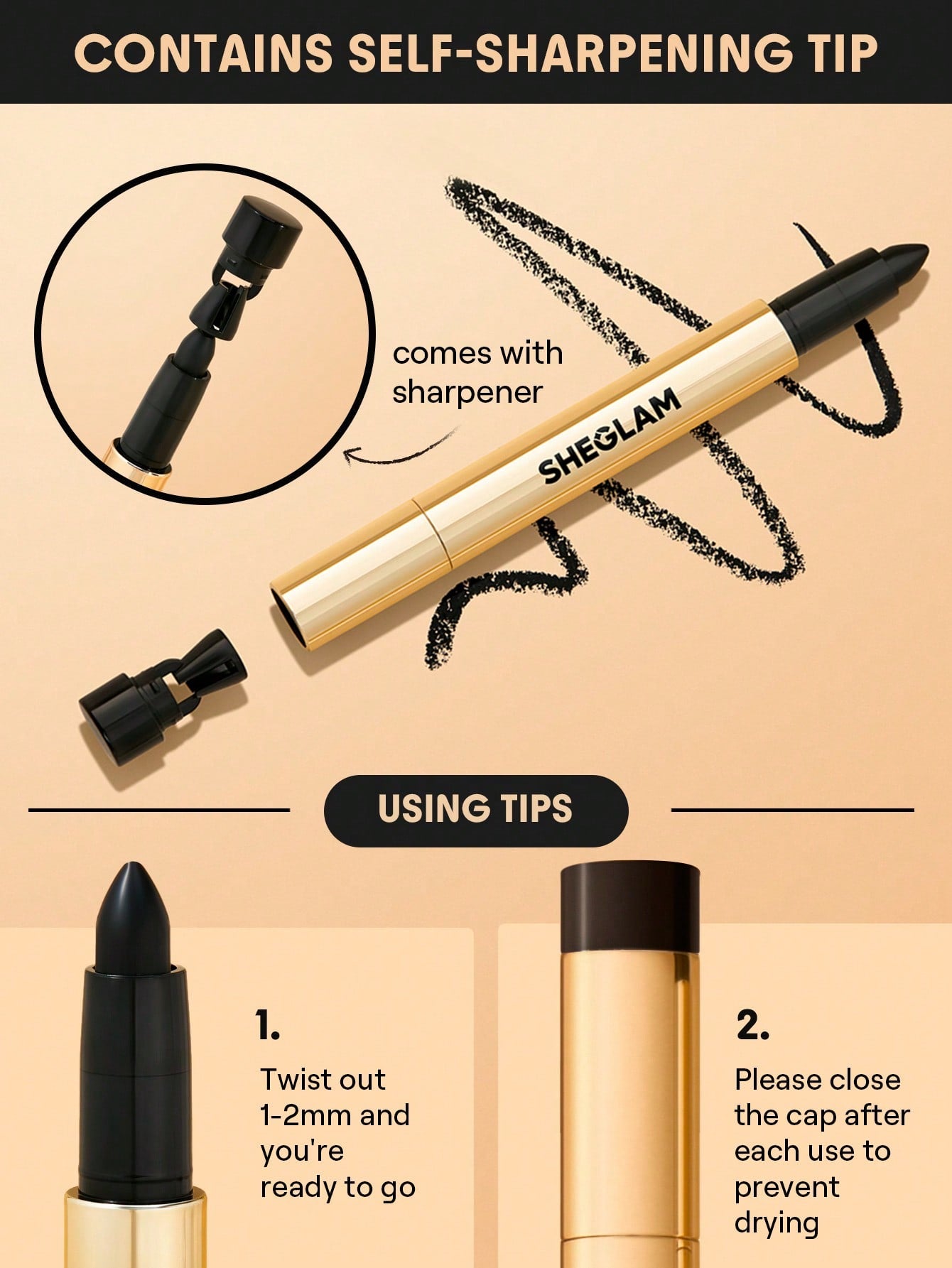 CONTAINS SELF-SHARPENING TIP

comes with sharpener

SHEGLAM

USING TIPS

1.

Twist out 1-2mm and you're ready to go

2.

Please close the cap after each use to prevent drying